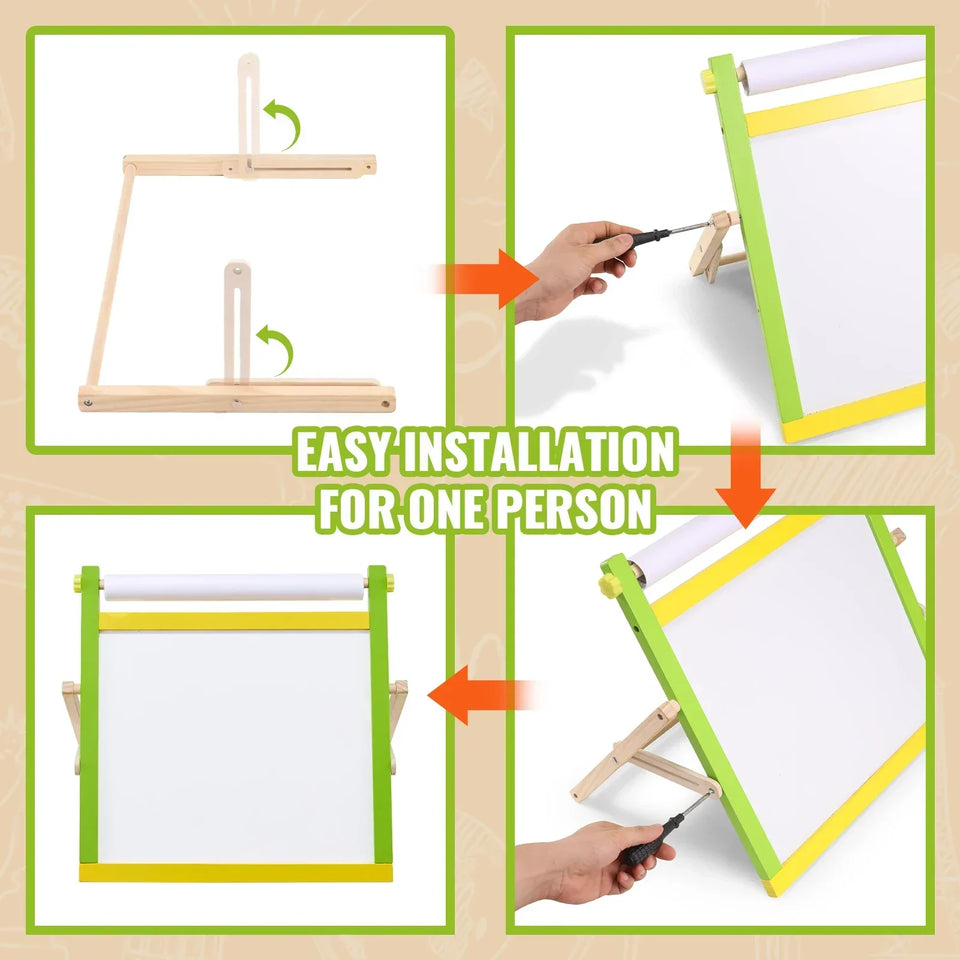 EASY INSTALLATION
FOR ONE PERSON